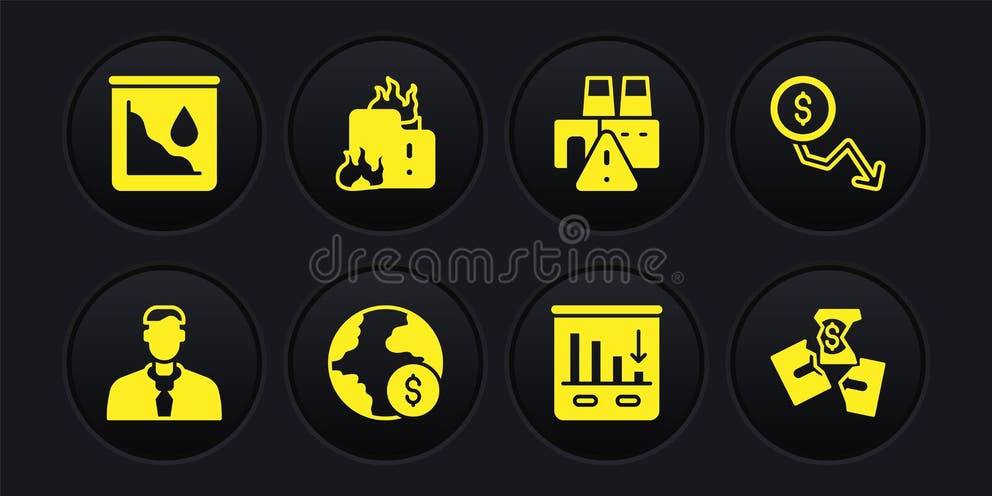 dreamstime