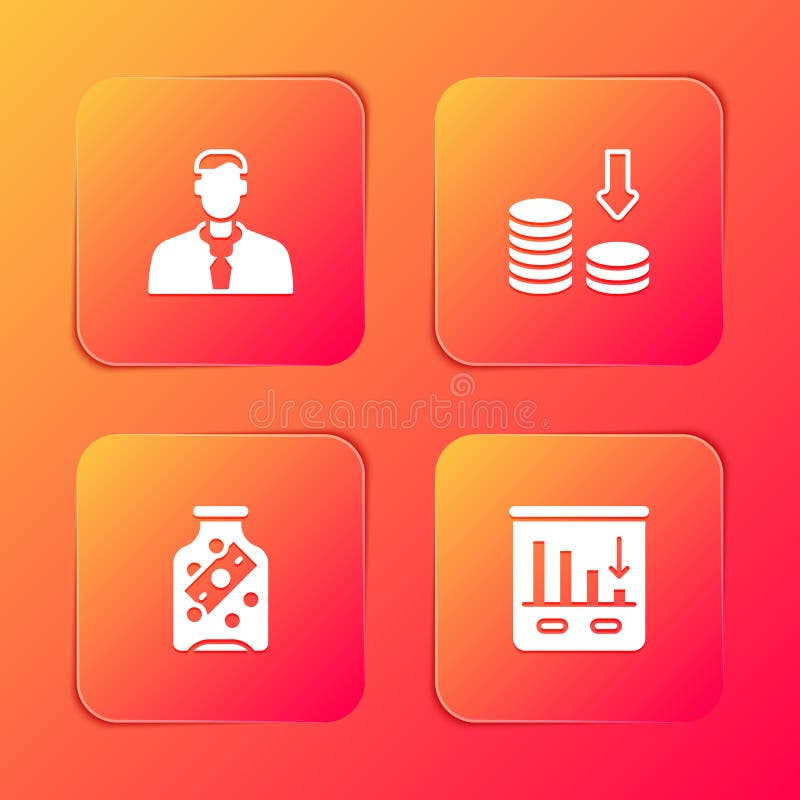 dreamstime