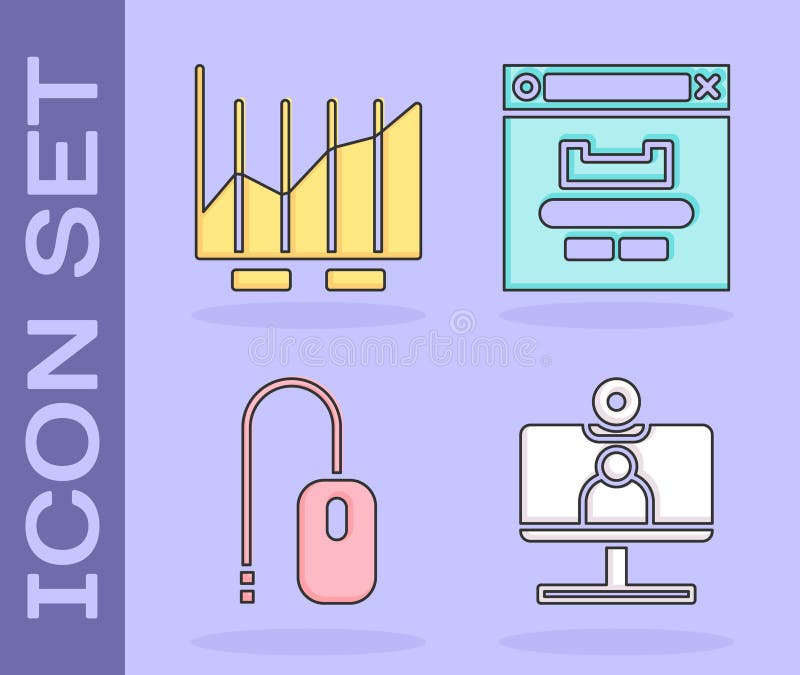 ICON SET

dreamstime