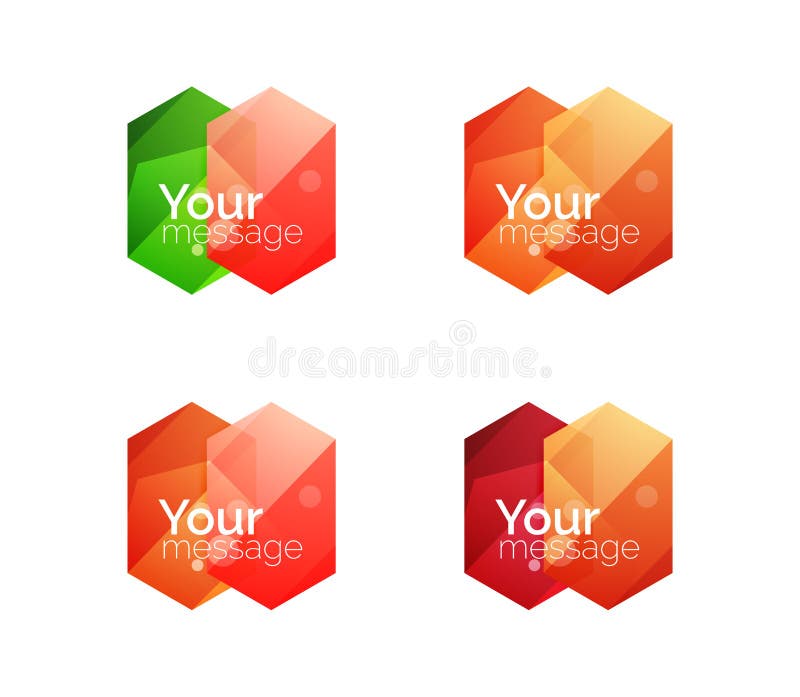 Your
message

Your
message

dreamstime

Your
message

Your
message