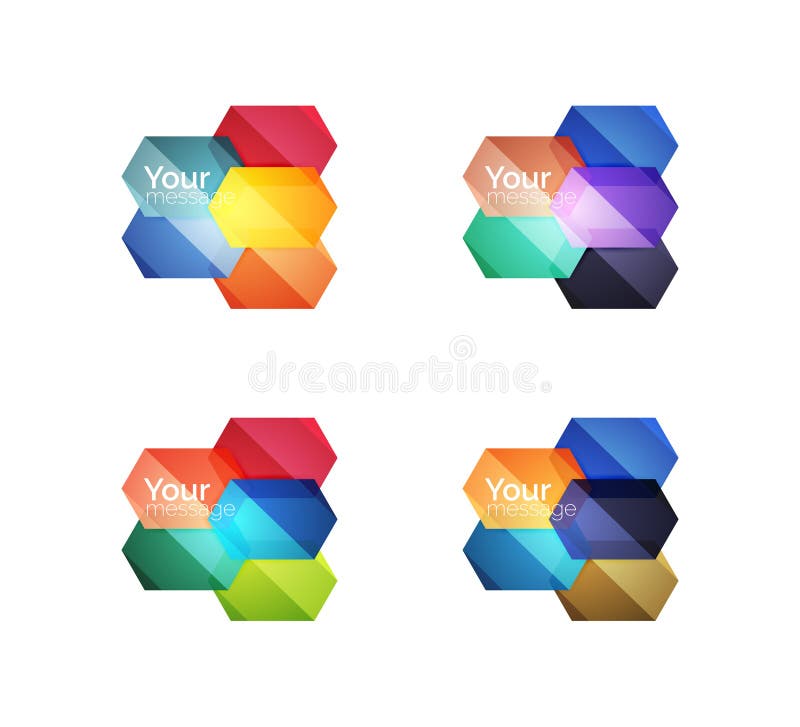 Your message

Your message

dreamstime.

Your message

Your message