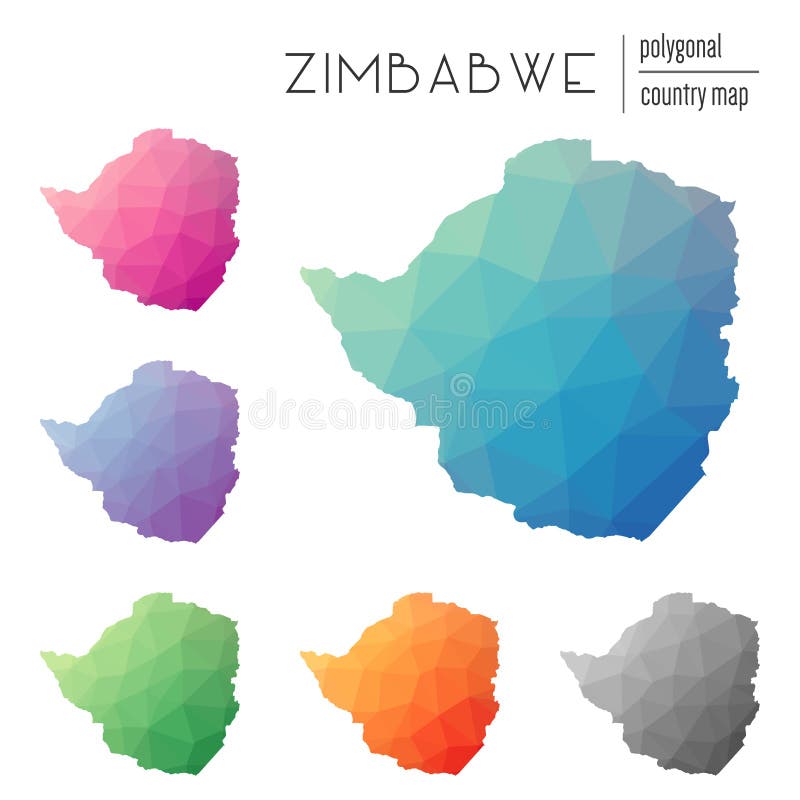 ZIMBABWE
polygonal
country map

dreamstime