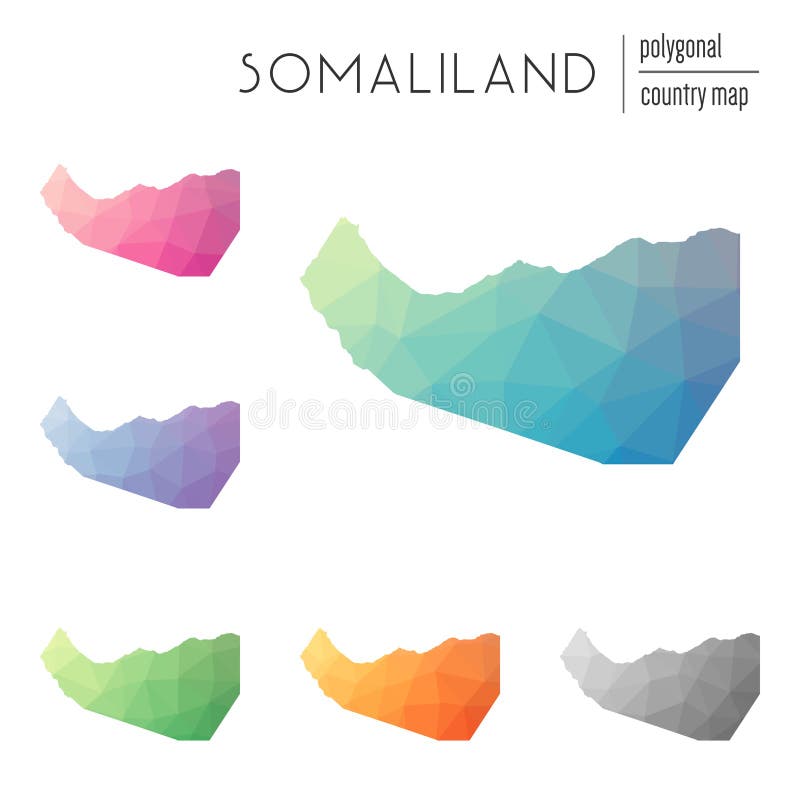 SOMALILAND
polygonal
country map

dreamstime