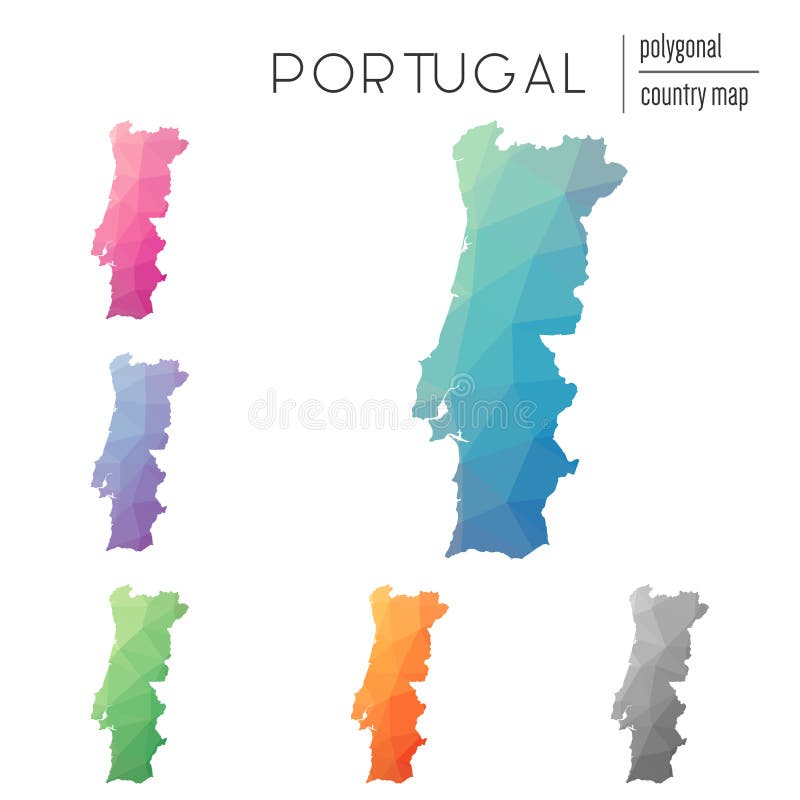 PORTUGAL

polygonal

country map

dreamstime