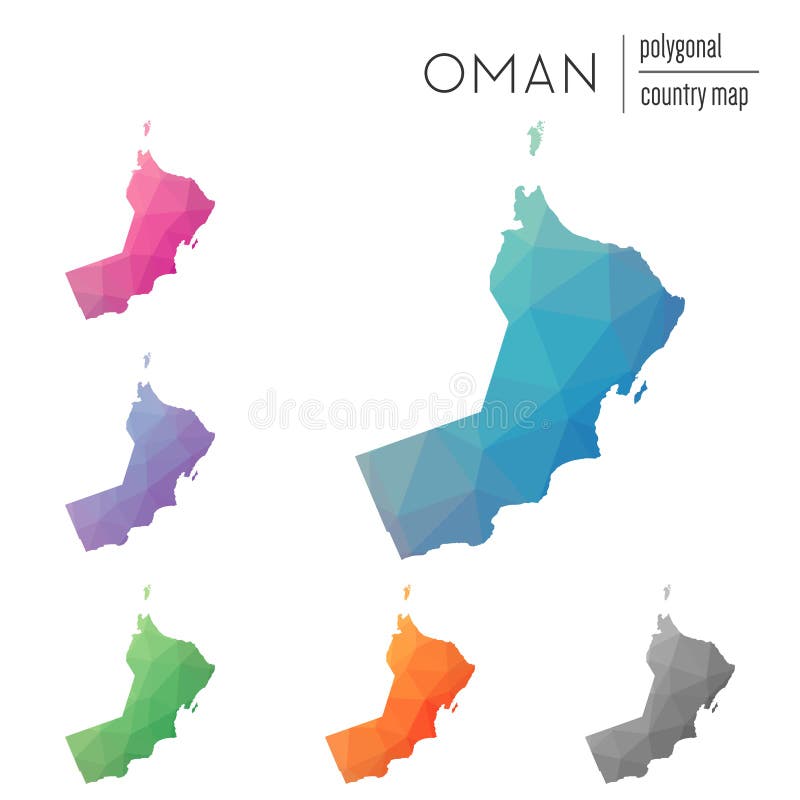 OMAN

polygonal

country map

dreamstime