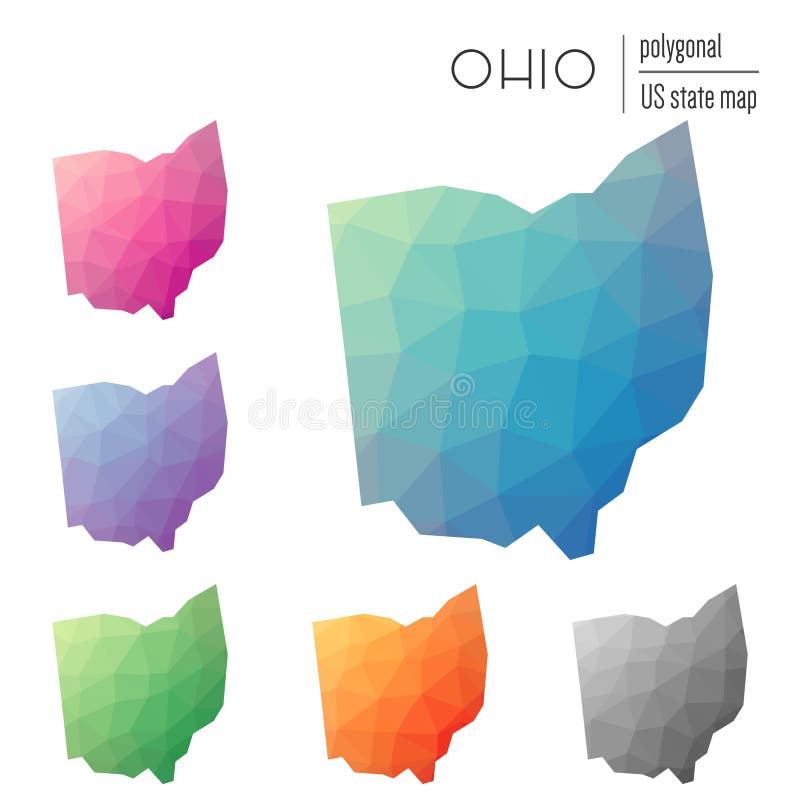 OHIO
polygonal
US state map

dreamstime