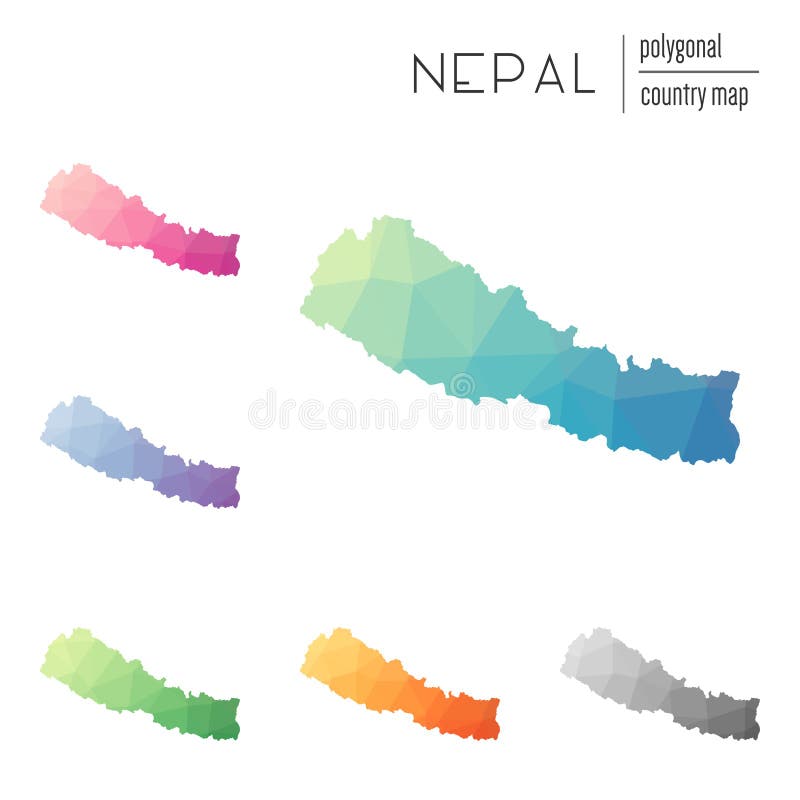 NEPAL polygonal country map

dreamstime