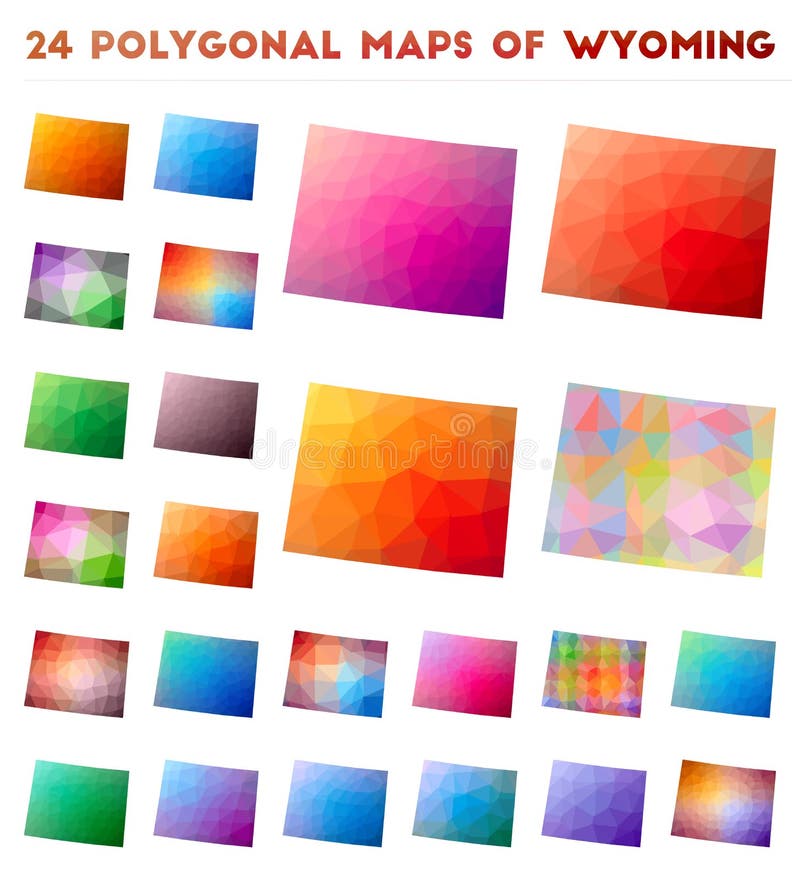 24 POLYGONAL MAPS OF WYOMING

dreamstime