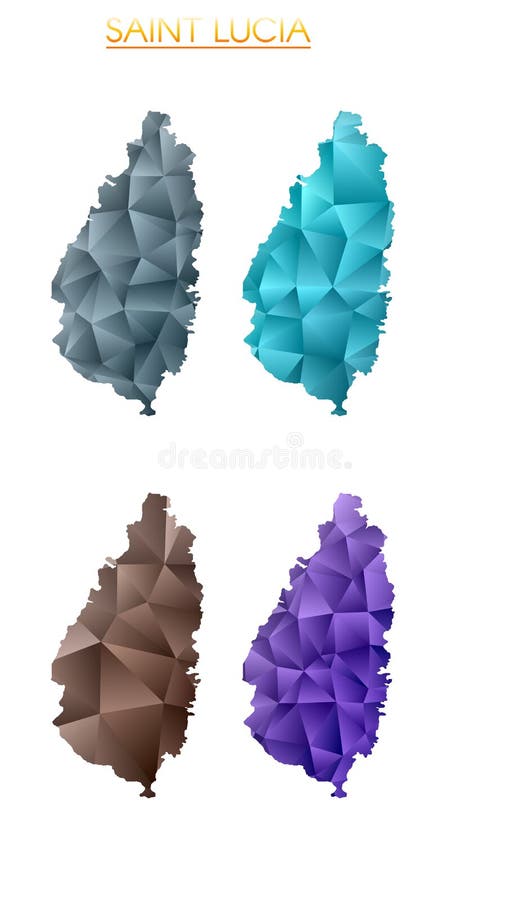 SAINT LUCIA

dreamstime.