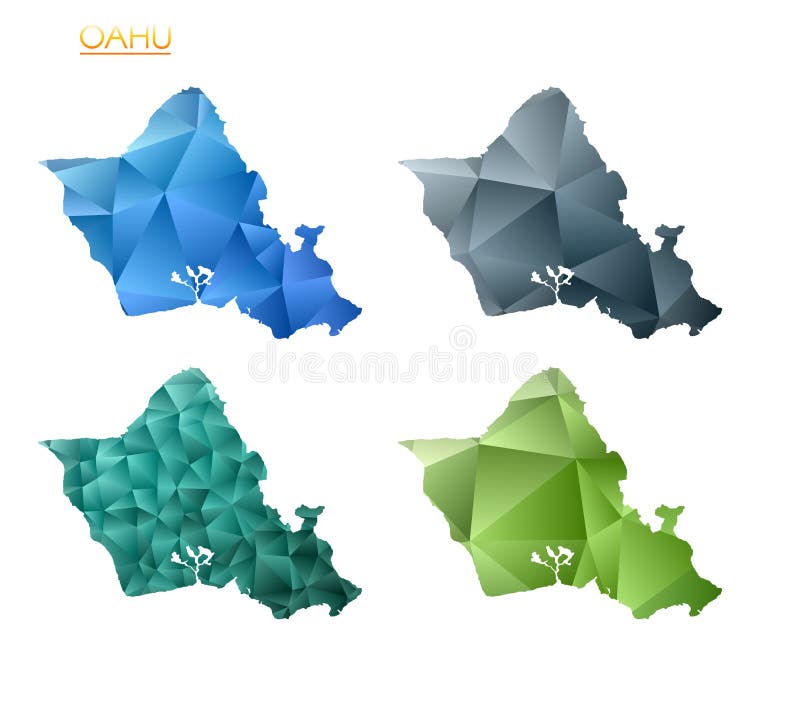 OAHU

dreamstime