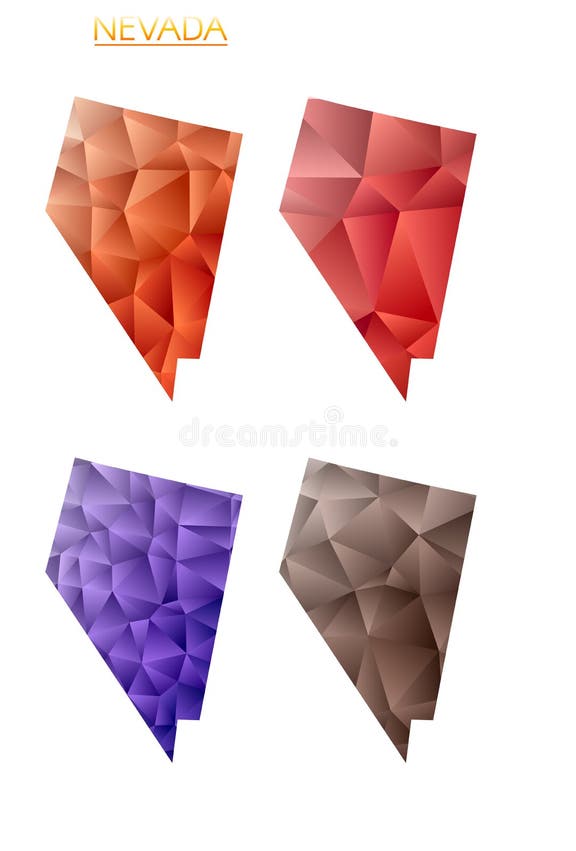 NEVADA

dreamstime.