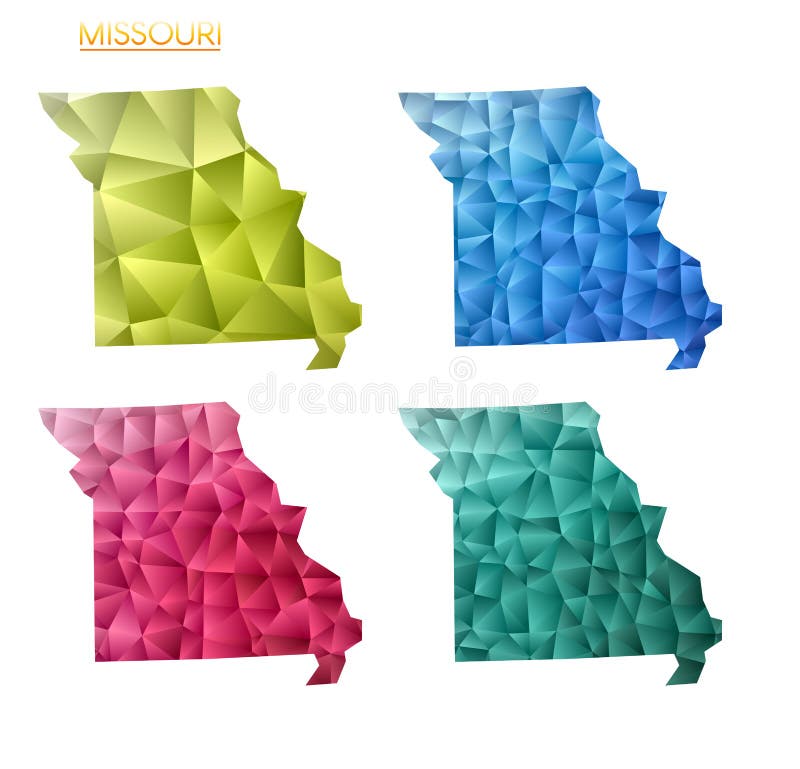 MISSOURI

dreamstime