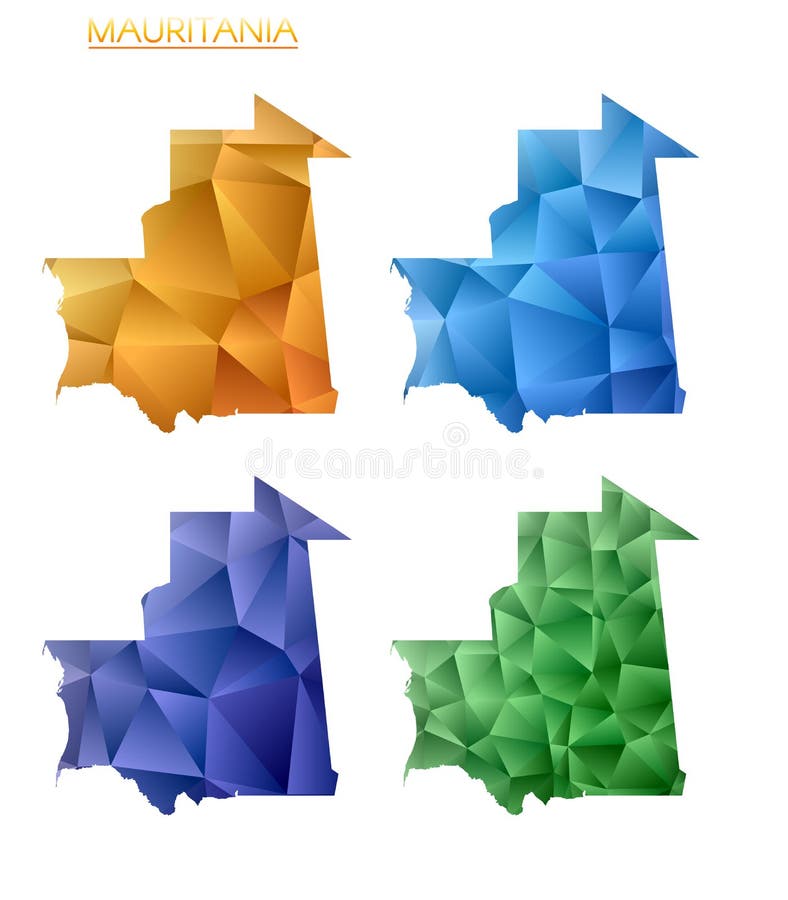 MAURITANIA

dreamstime