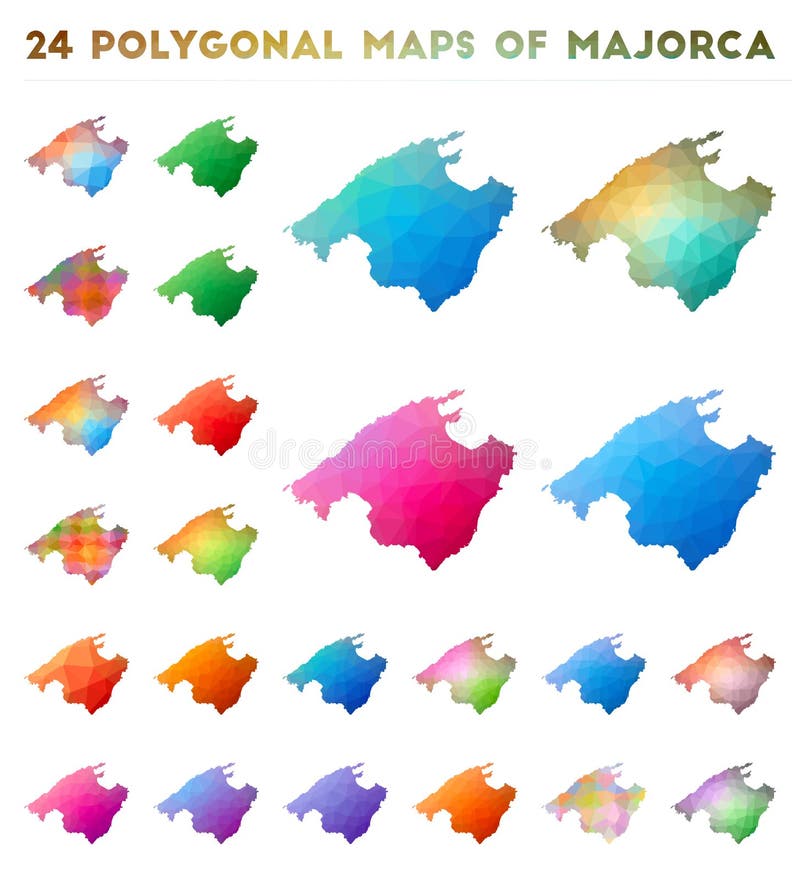 24 POLYGONAL MAPS OF MAJORCA

dreamstime