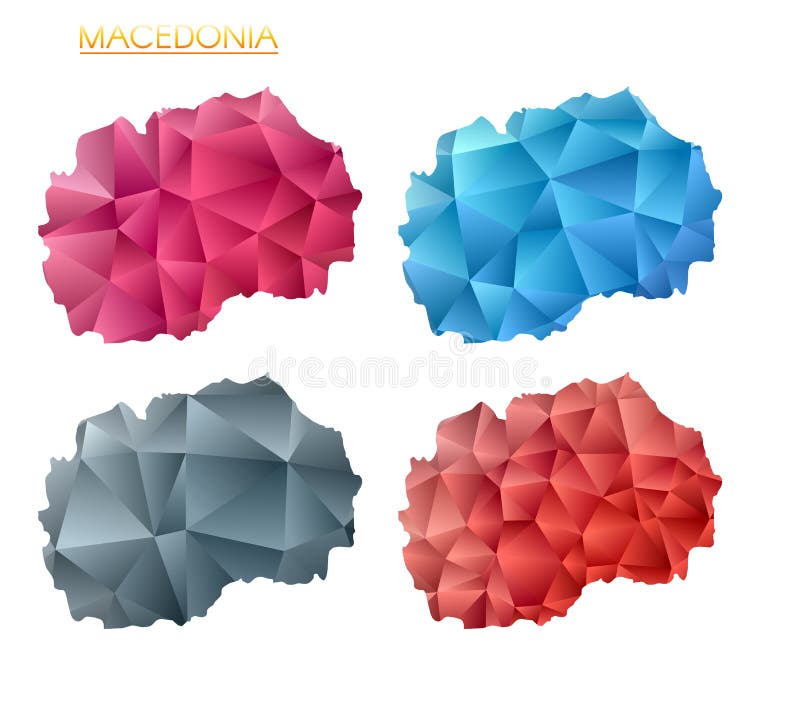 MACEDONIA

dreamstime