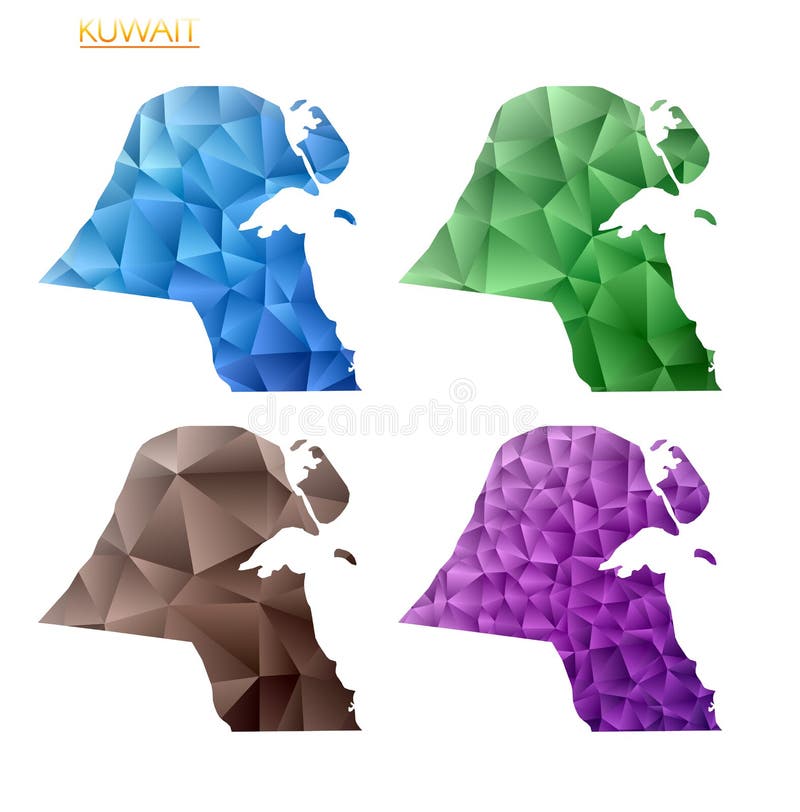 KUWAIT

dreamstime