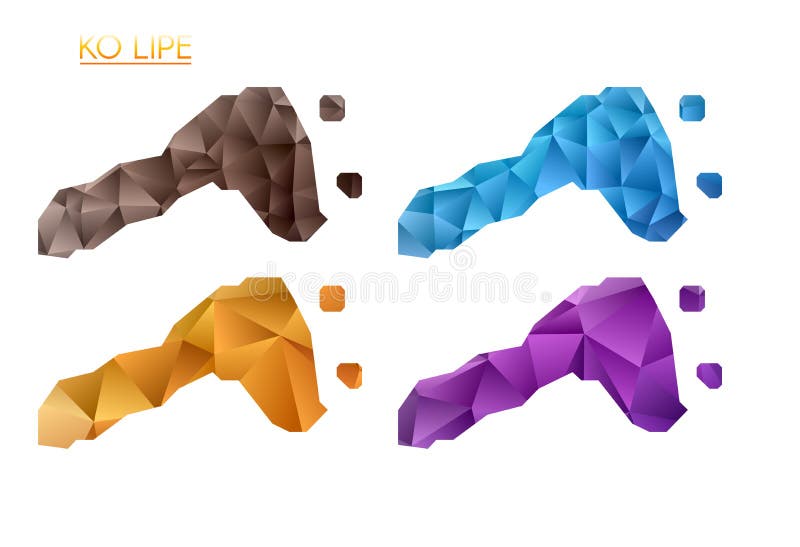 KO LIPE

dreamstime