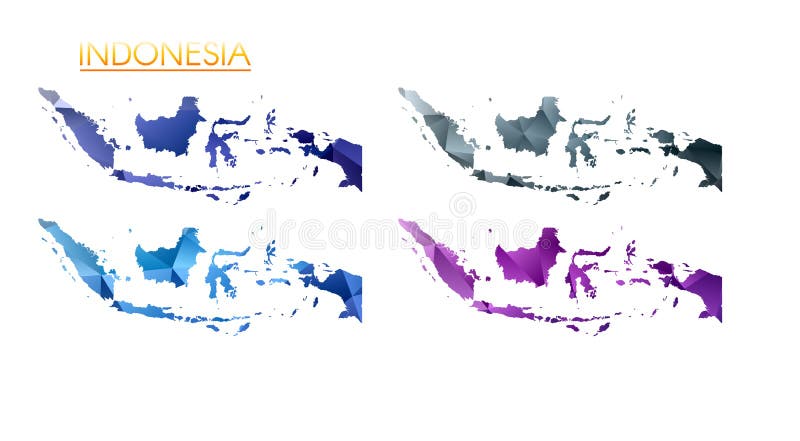 INDONESIA

dreamstime