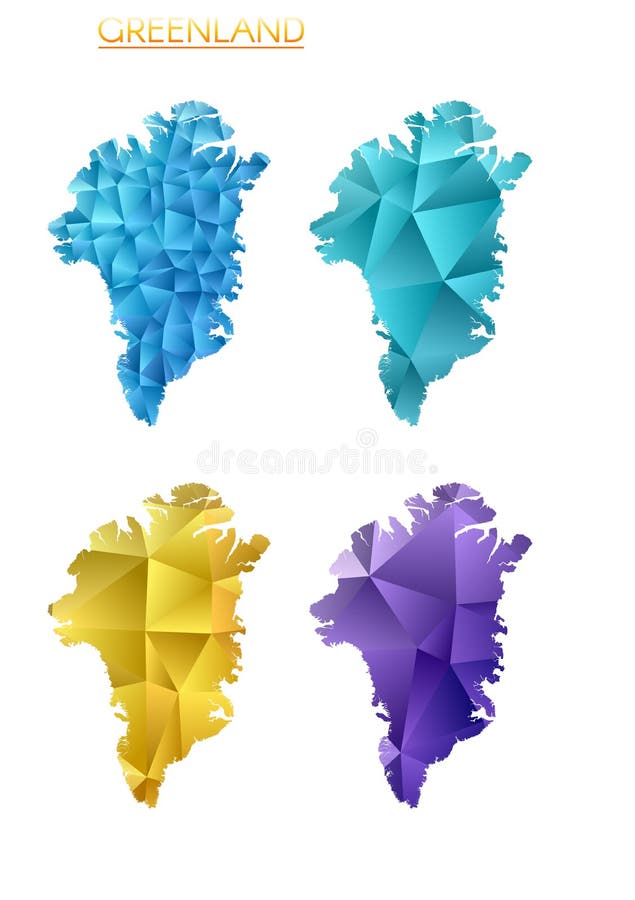 GREENLAND

dreamstime.