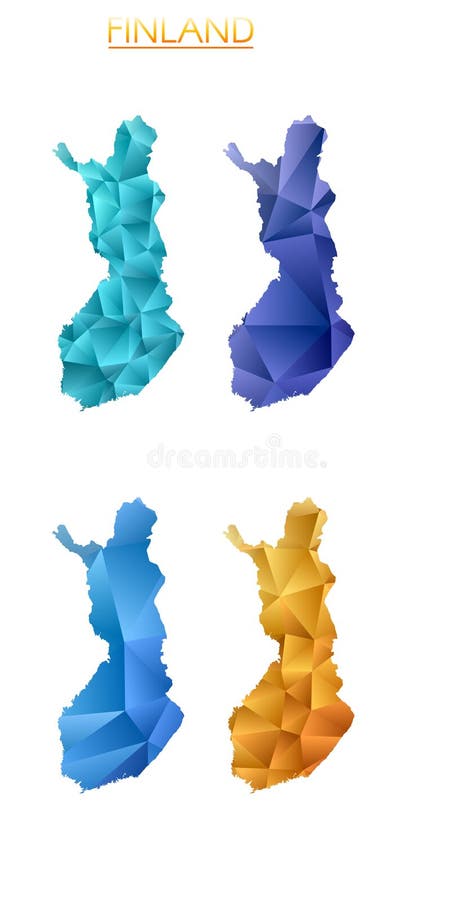 FINLAND

dreamstime.