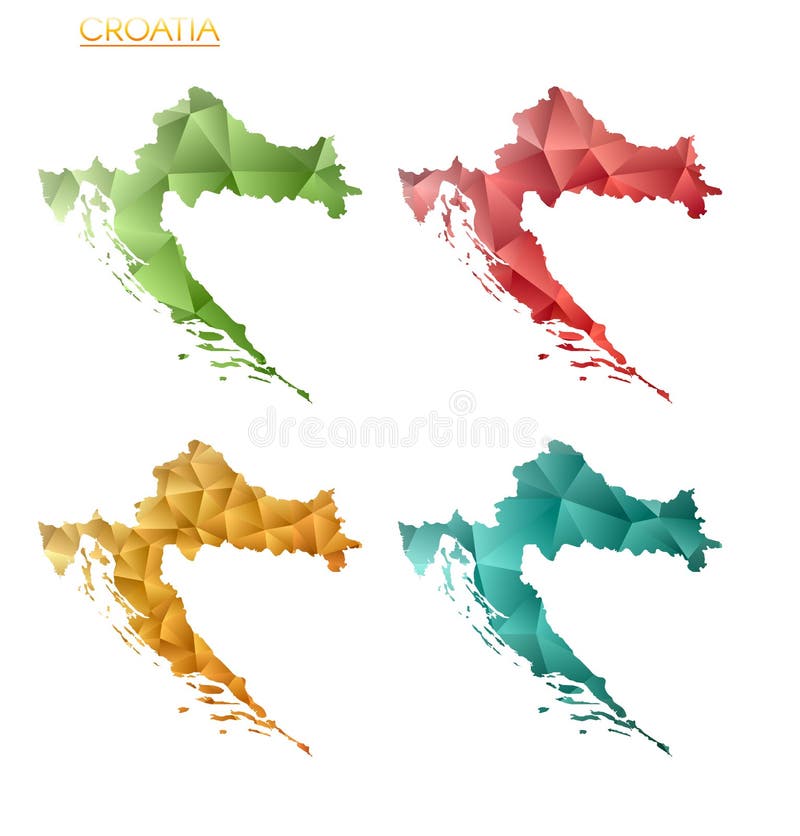 CROATIA

dreamstime