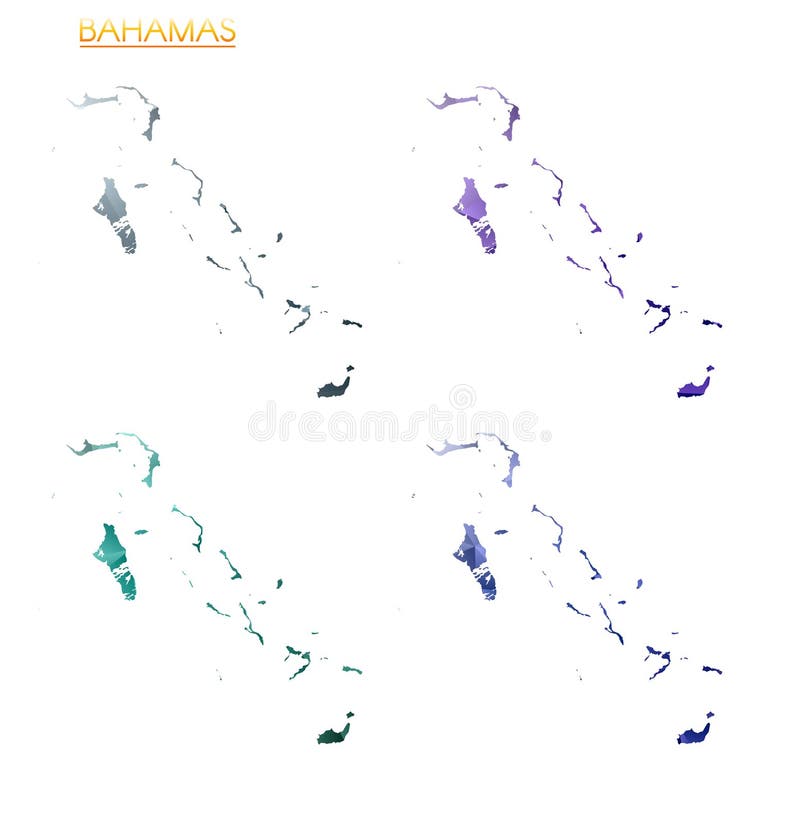 BAHAMAS

dreamstime