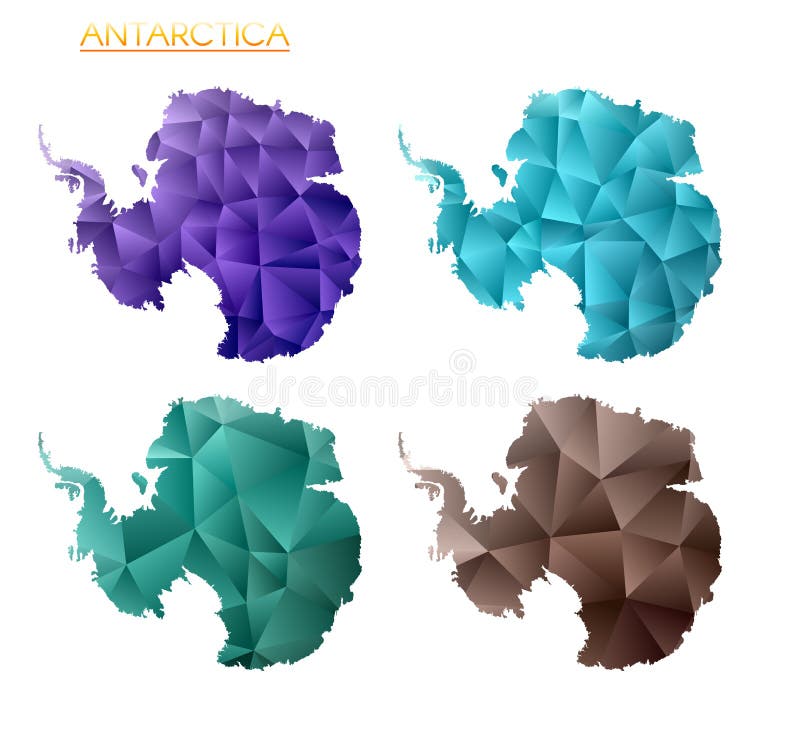 ANTARCTICA

dreamstime