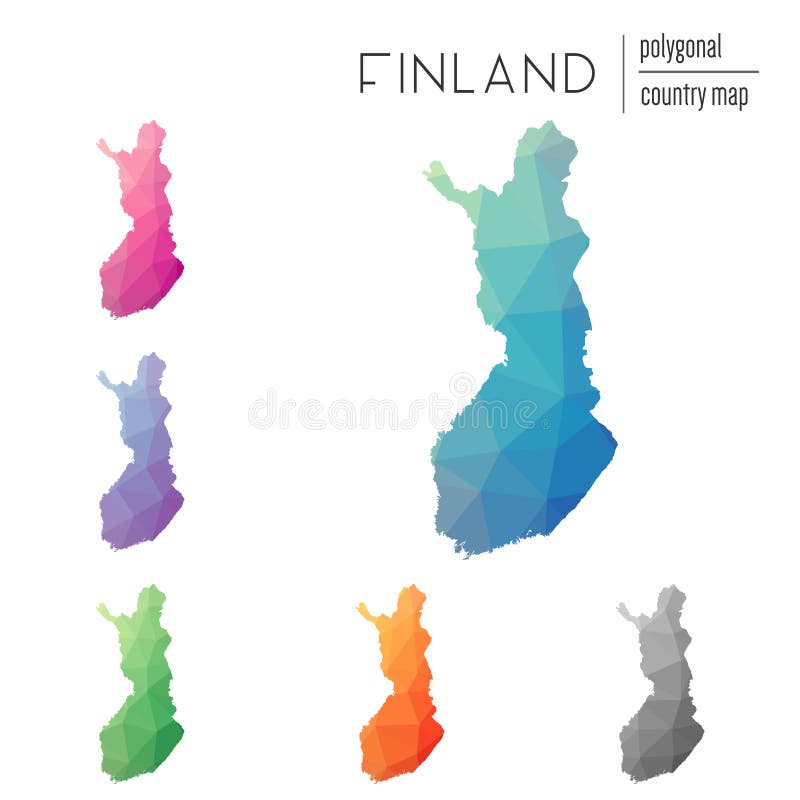 FINLAND
polygonal
country map

dreamstime