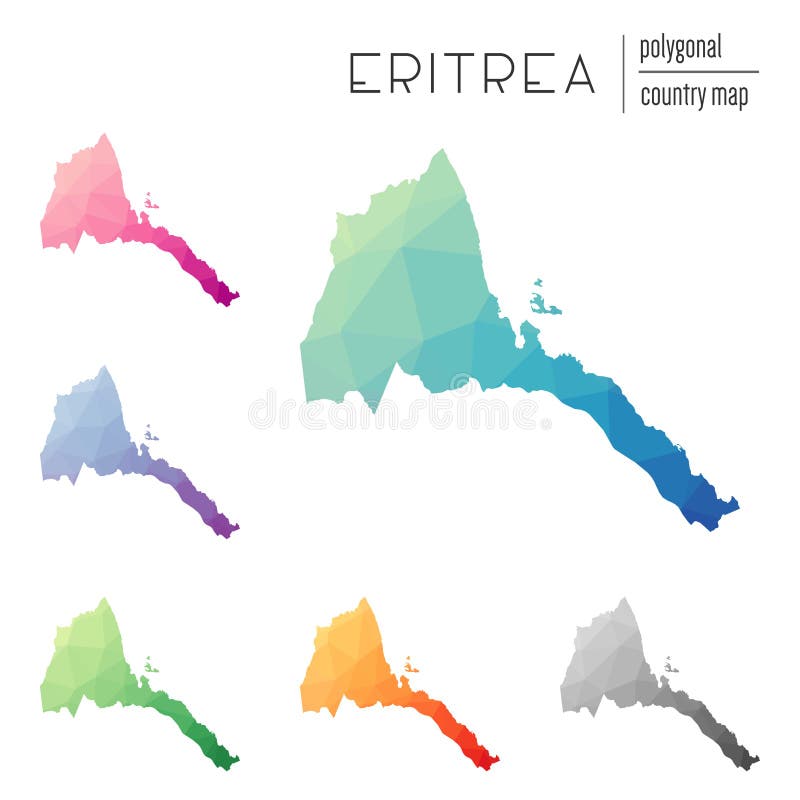 ERITREA
polygonal
country map

dreamstime