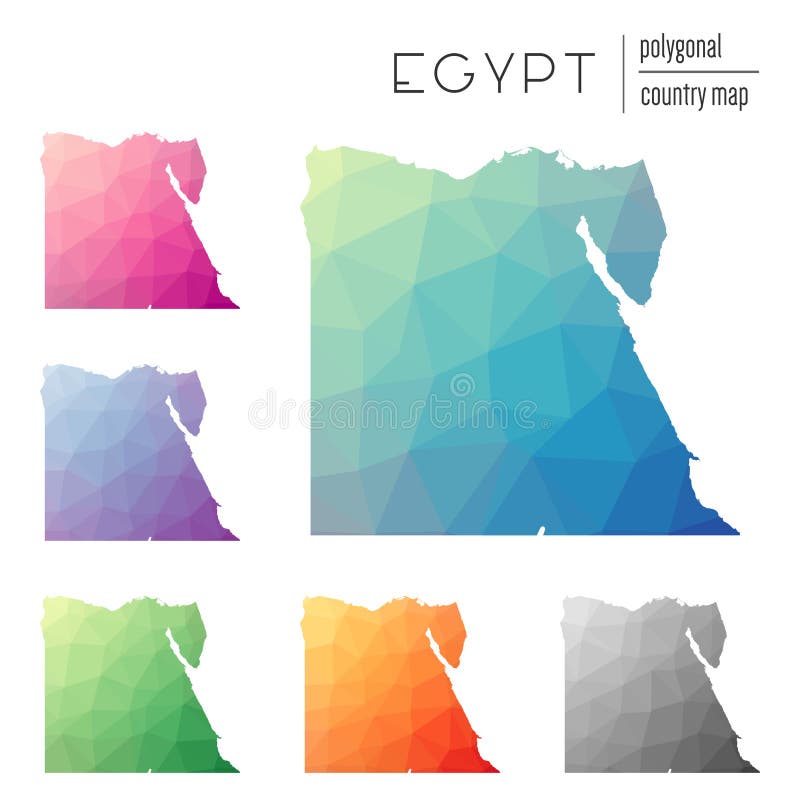 EGYPT

polygonal

country map

dreamstime