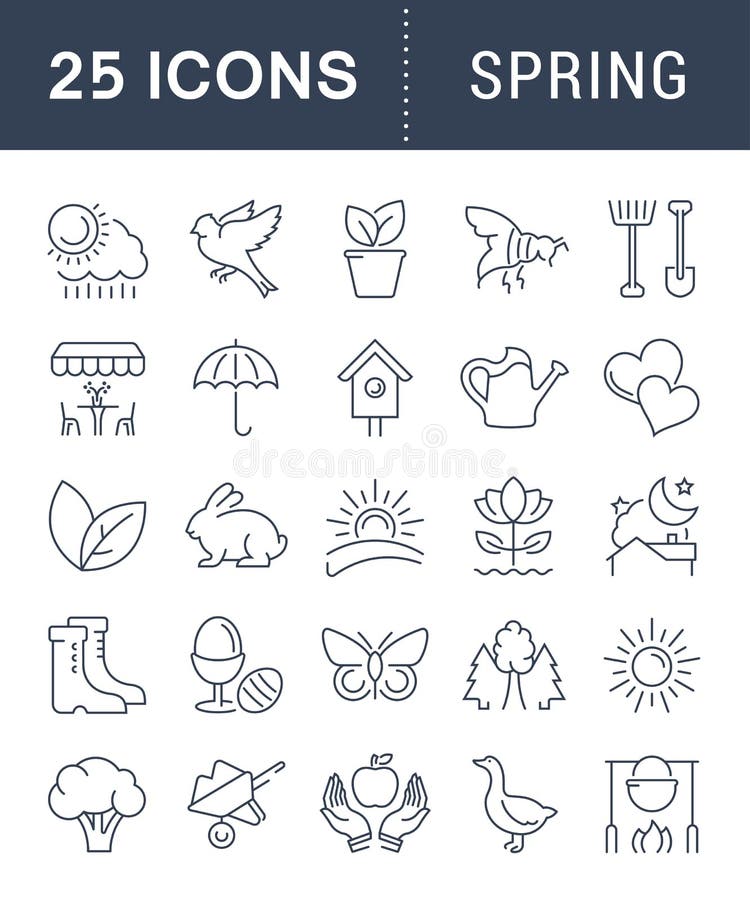 25 ICONS SPRING

dreamstime