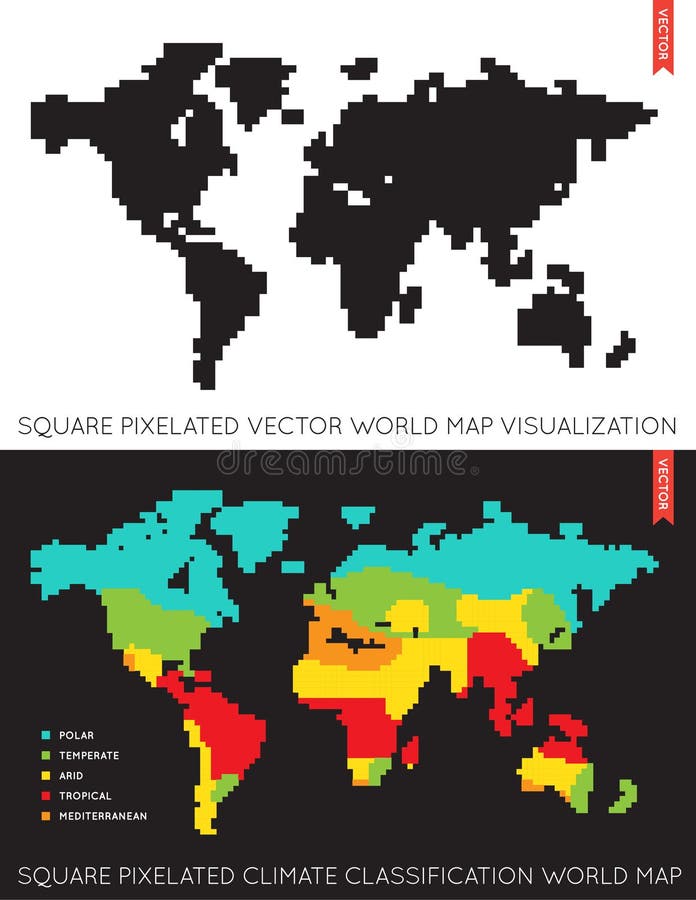 VECTOR

SQUARE PIXELATED VECTOR WORLD MAP VISUALIZATION

dreamstime

VECTOR

POLAR
TEMPERATE
ARID
TROPICAL
MEDITERRANEAN

SQUARE PIXELATED CLIMATE CLASSIFICATION WORLD MAP