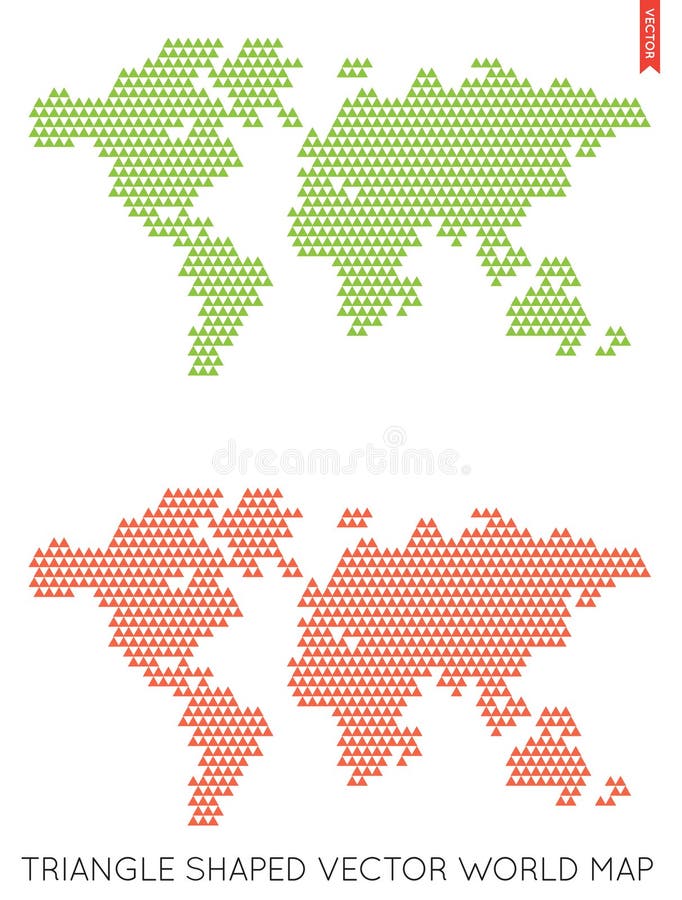 VECTOR

dreamstime.

TRIANGLE SHAPED VECTOR WORLD MAP