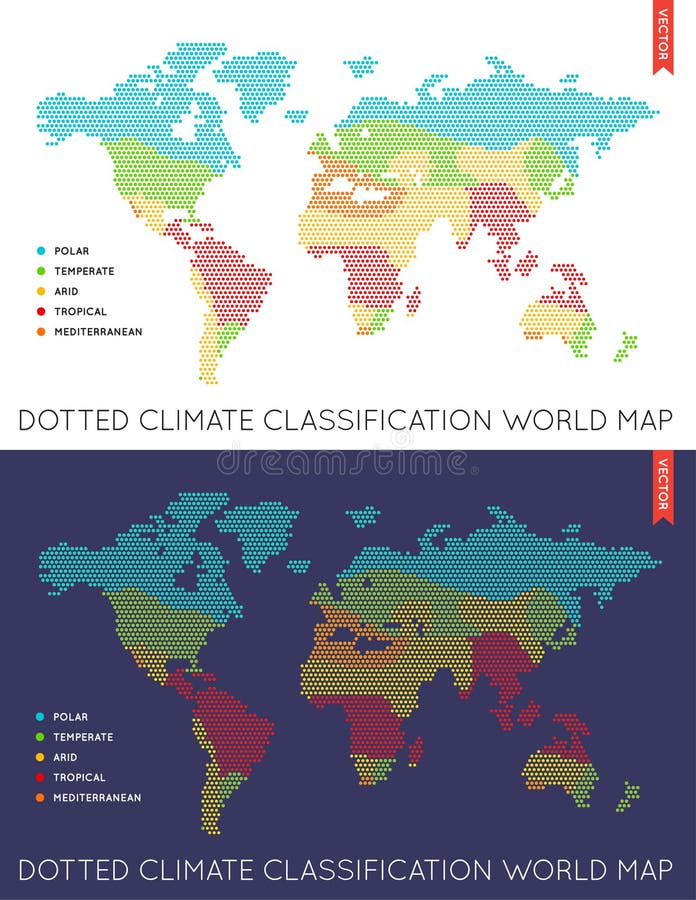 VECTOR

POLAR
TEMPERATE
ARID
TROPICAL
MEDITERRANEAN

DOTTED CLIMATE CLASSIFICATION WORLD MAP

dreamstime

VECTOR

POLAR
TEMPERATE
ARID
TROPICAL
MEDITERRANEAN

DOTTED CLIMATE CLASSIFICATION WORLD MAP