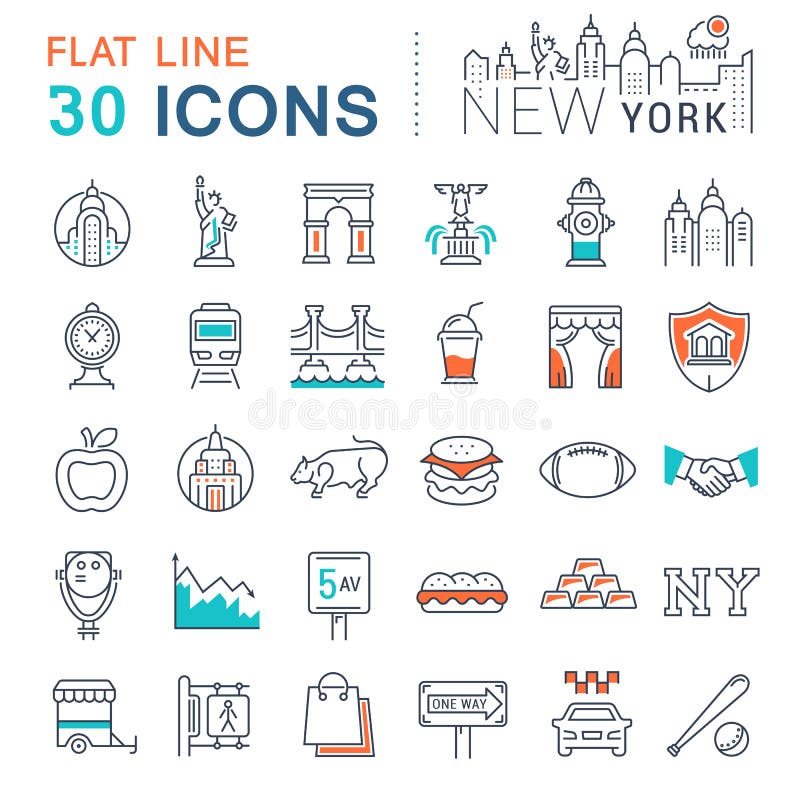 FLAT LINE
30 ICONS

NEW YORK

dreamstime

5 AV

NY

ONE WAY