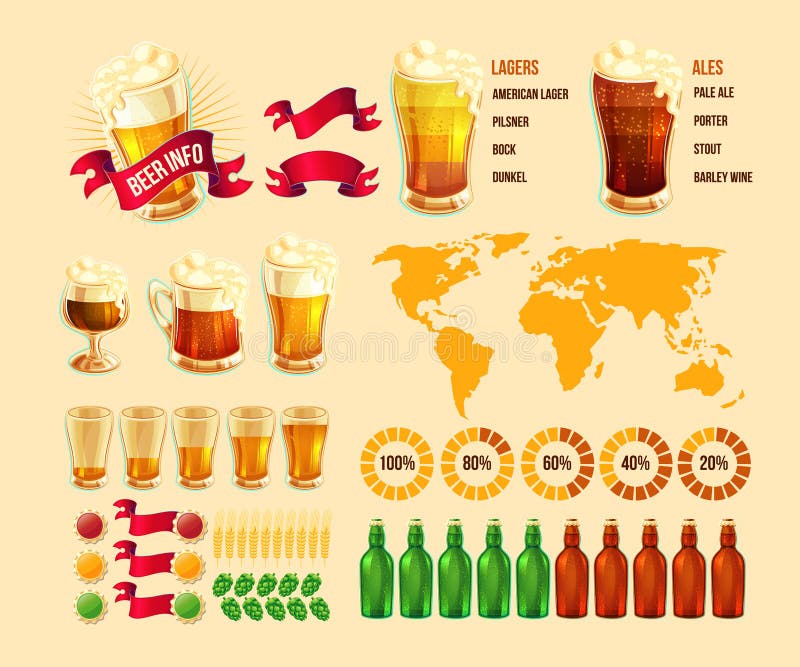 BEER INFO

LAGERS
AMERICAN LAGER
PILSNER
BOCK
DUNKEL

ALES
PALE ALE
PORTER
STOUT
BARLEY WINE

100%
80%
60%
40%
20%