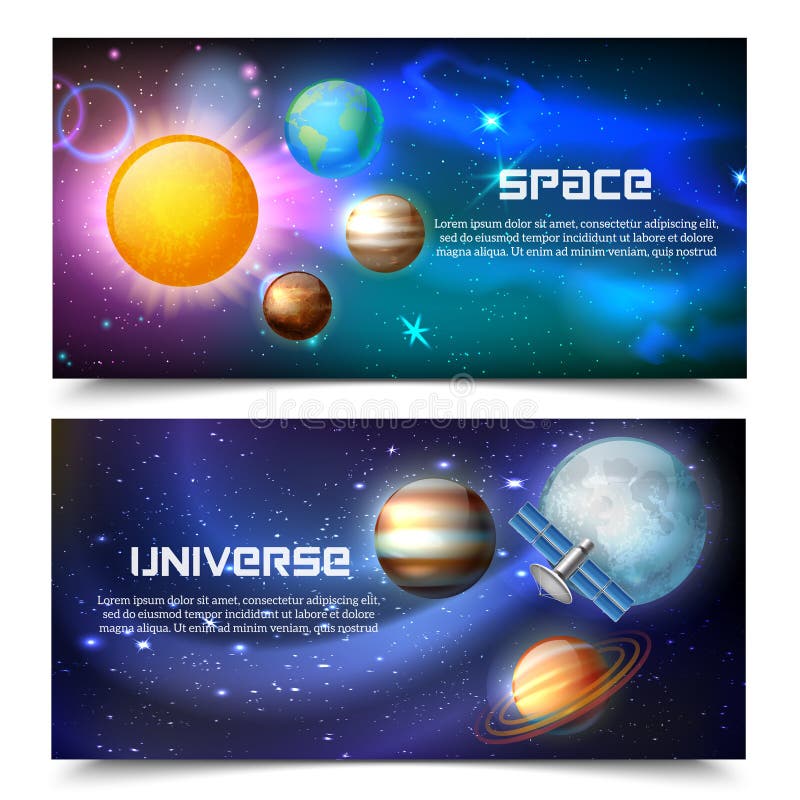 SPACE

Lorem ipsum dolor sit amet, consectetur adipiscing elit, sed do eiusmod tempor incididunt ut labore et dolore magna aliqua. Ut enim ad minim veniam, quis nostrud

dreamstime

UNIVERSE

Lorem ipsum dolor sit amet, consectetur adipiscing elit, sed do eiusmod tempor incididunt ut labore et dolore magna aliqua. Ut enim ad minim veniam, quis nostrud