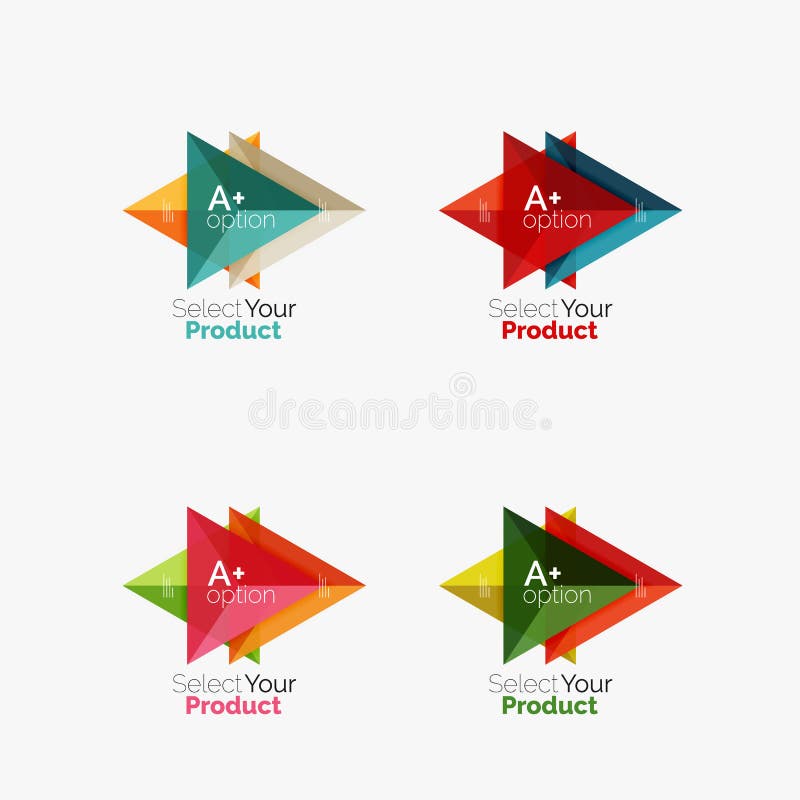 A+
option
Select Your
Product

A+
option
Select Your
Product

dreamstime

A+
option
Select Your
Product

A+
option
Select Your
Product