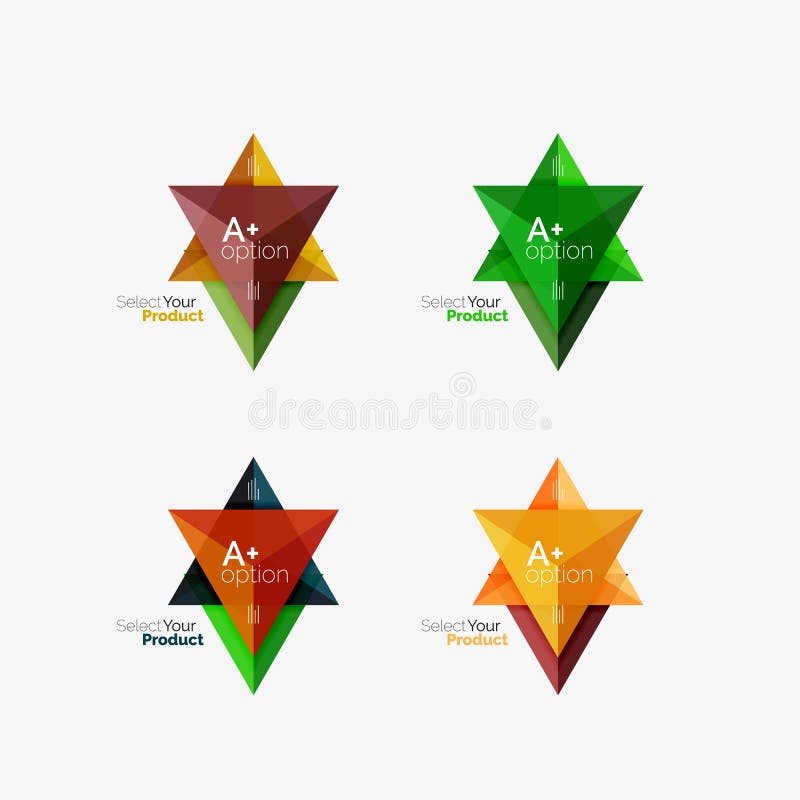 A+
option

Select Your
Product

A+
option

Select Your
Product

dreamstime

A+
option

Select Your
Product

A+
option

Select Your
Product