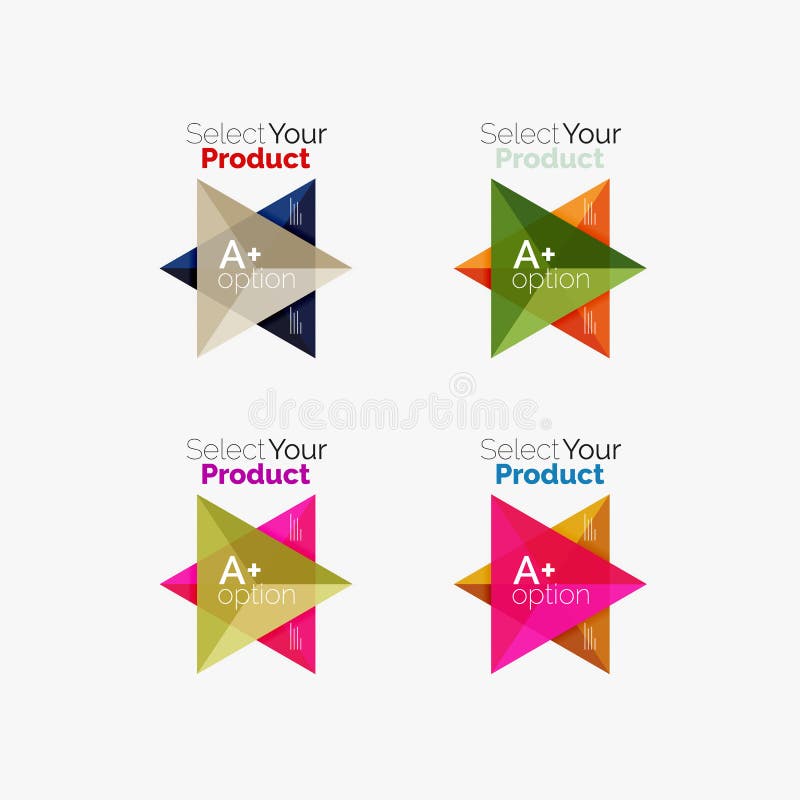 Select Your
Product

A+
option

Select Your
Product

A+
option

dreamstime

Select Your
Product

A+
option

Select Your
Product

A+
option