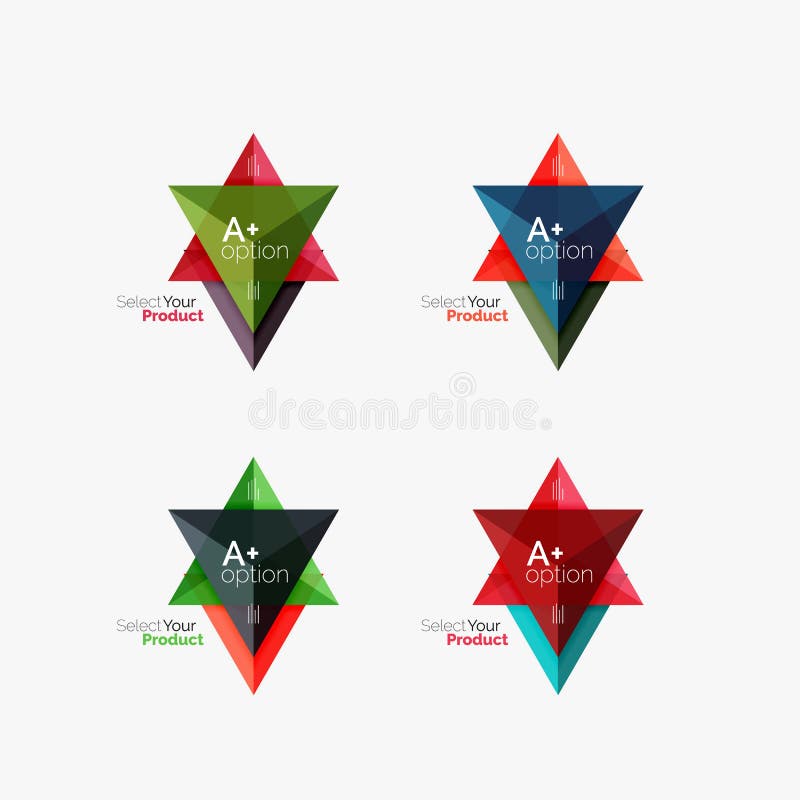 A+
option

Select Your
Product

A+
option

Select Your
Product

dreamstime

A+
option

Select Your
Product

A+
option

Select Your
Product