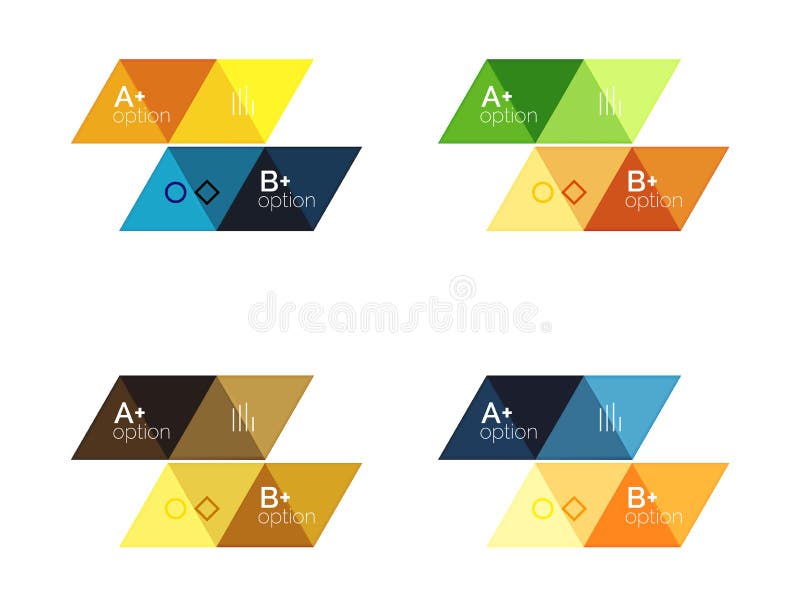 A+
option

B+
option

A+
option

B+
option

dreamstime

A+
option

B+
option

A+
option

B+
option