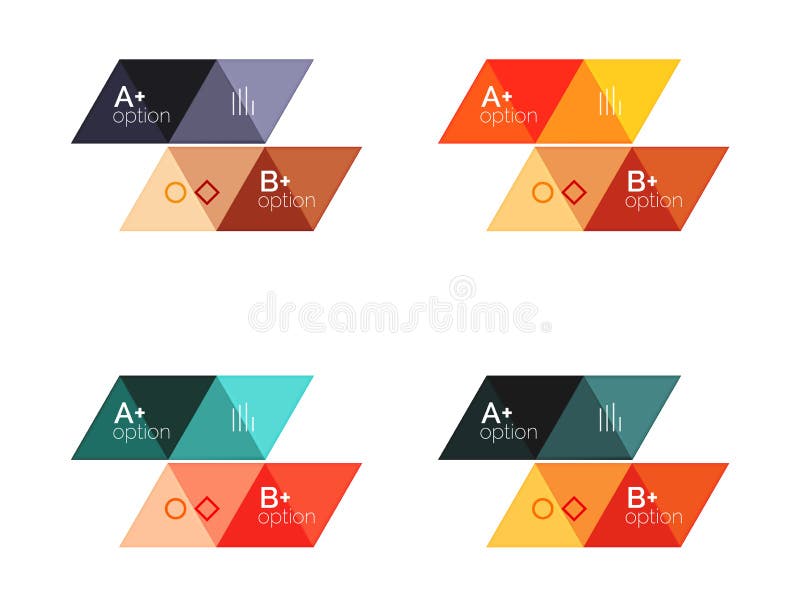 A+
option

B+
option

A+
option

B+
option

dreamstime

A+
option

B+
option

A+
option

B+
option