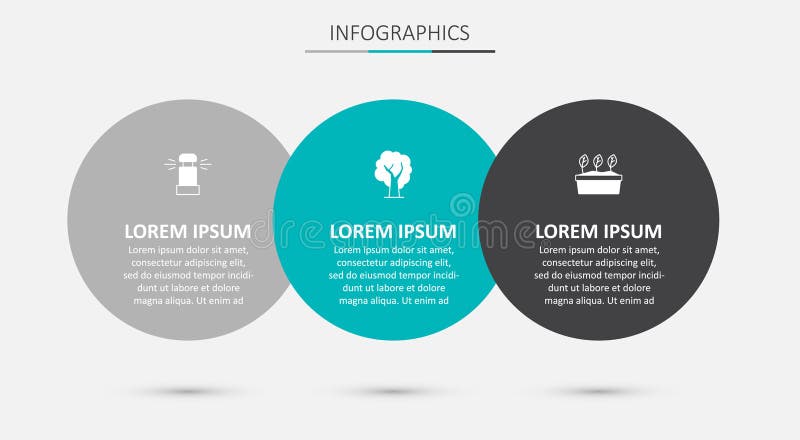 INFOGRAPHICS

LOREM IPSUM
Lorem ipsum dolor sit amet, consectetur adipiscing elit, sed do eiusmod tempor incididunt ut labore et dolore magna aliqua. Ut enim ad

LOREM IPSUM
Lorem ipsum dolor sit amet, consectetur adipiscing elit, sed do eiusmod tempor incididunt ut labore et dolore magna aliqua. Ut enim ad

LOREM IPSUM
Lorem ipsum dolor sit amet, consectetur adipiscing elit, sed do eiusmod tempor incididunt ut labore et dolore magna aliqua. Ut enim ad

dreamstime