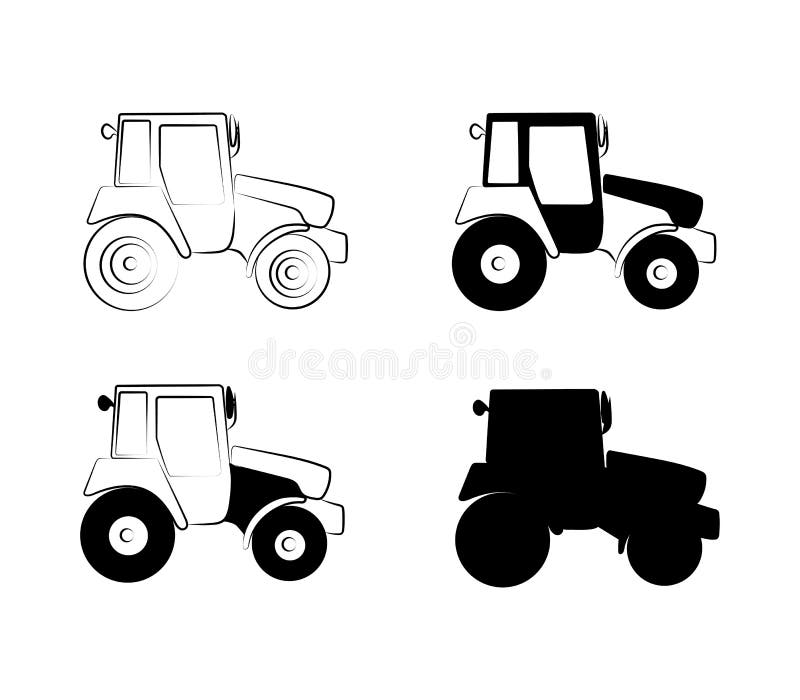 dreamstime.