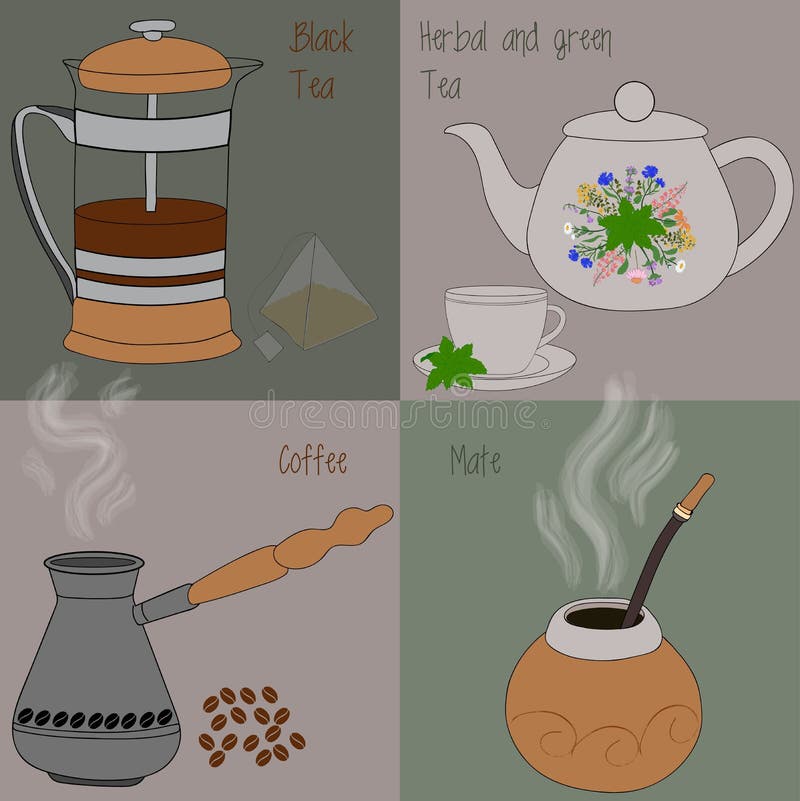 Black Tea

Herbal and green Tea

dreamstime

Coffee

Mate