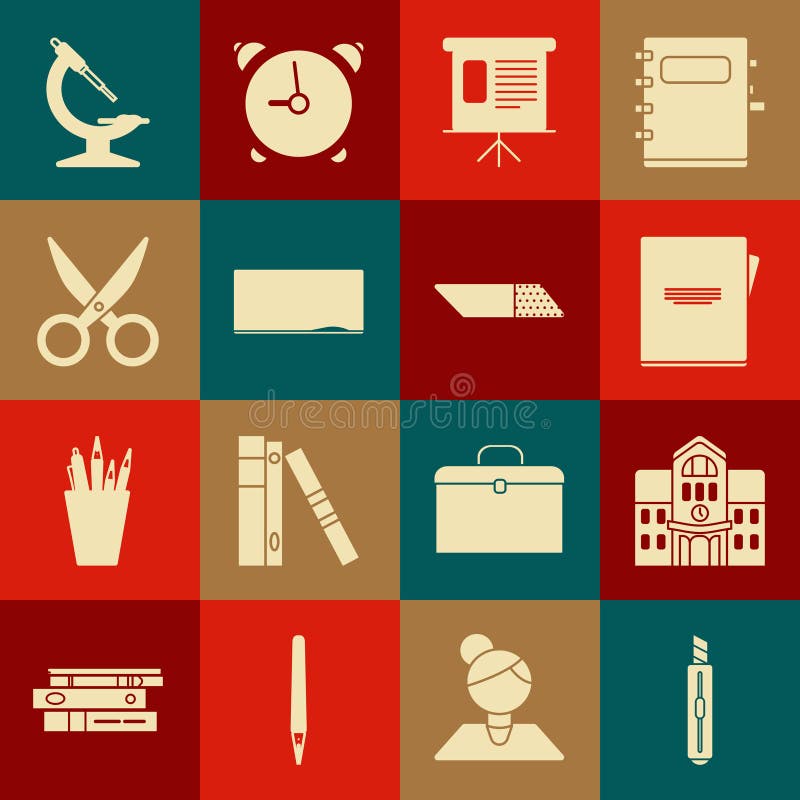 dreamstime