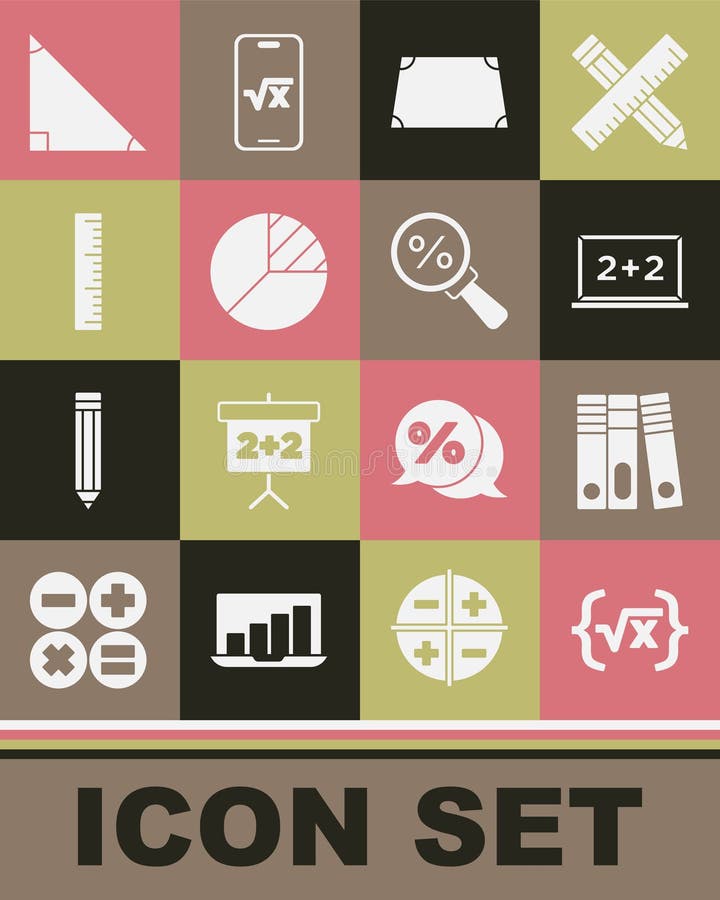 $\sqrt{x}$

%

2+2

2+2

%

$\{\sqrt{x}\}$

ICON SET