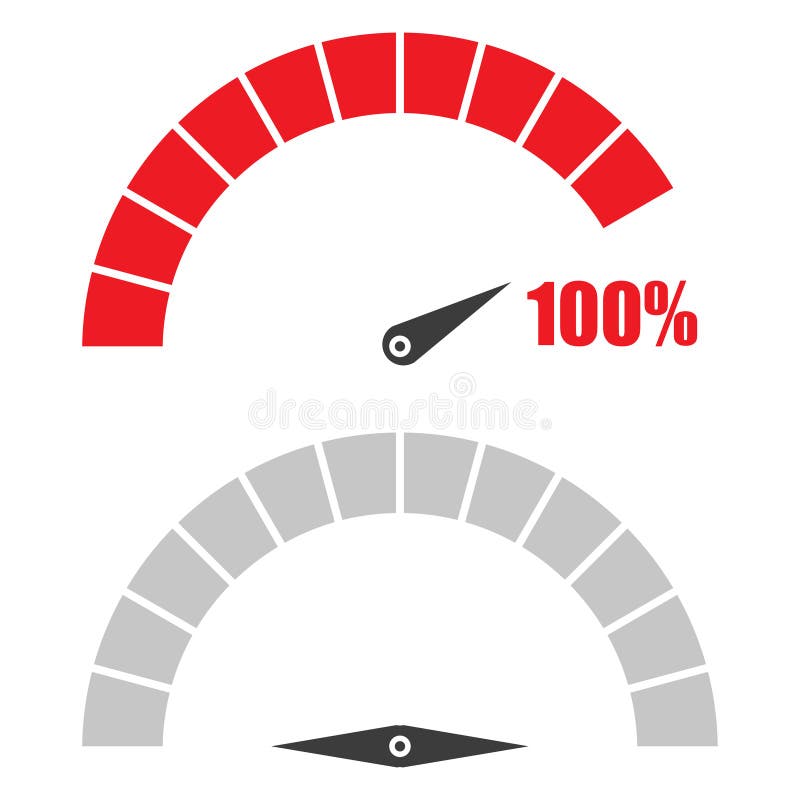 100%

dreamstime