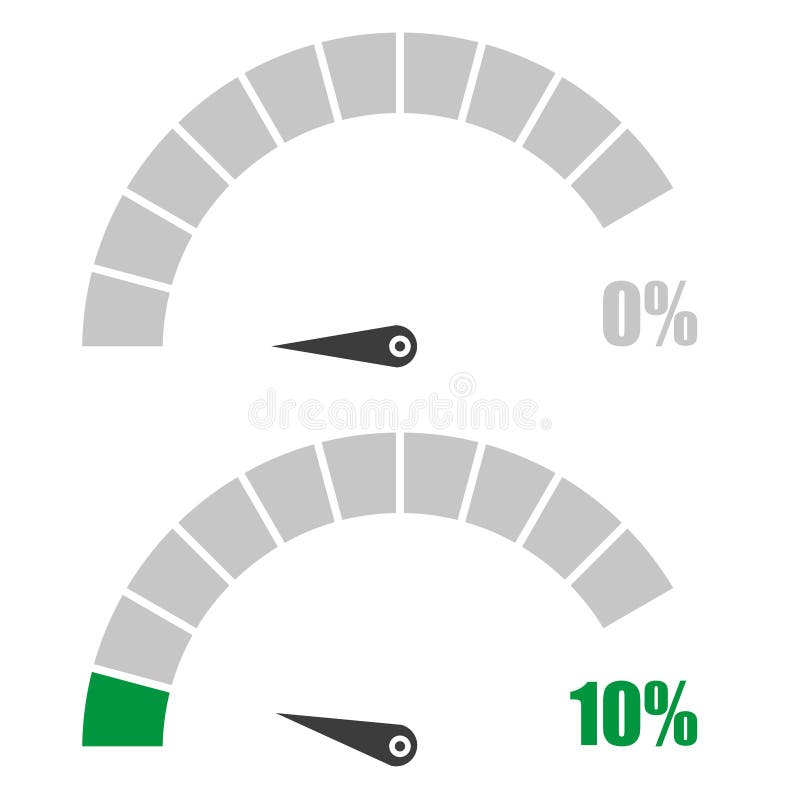 0%

dreamstime

10%